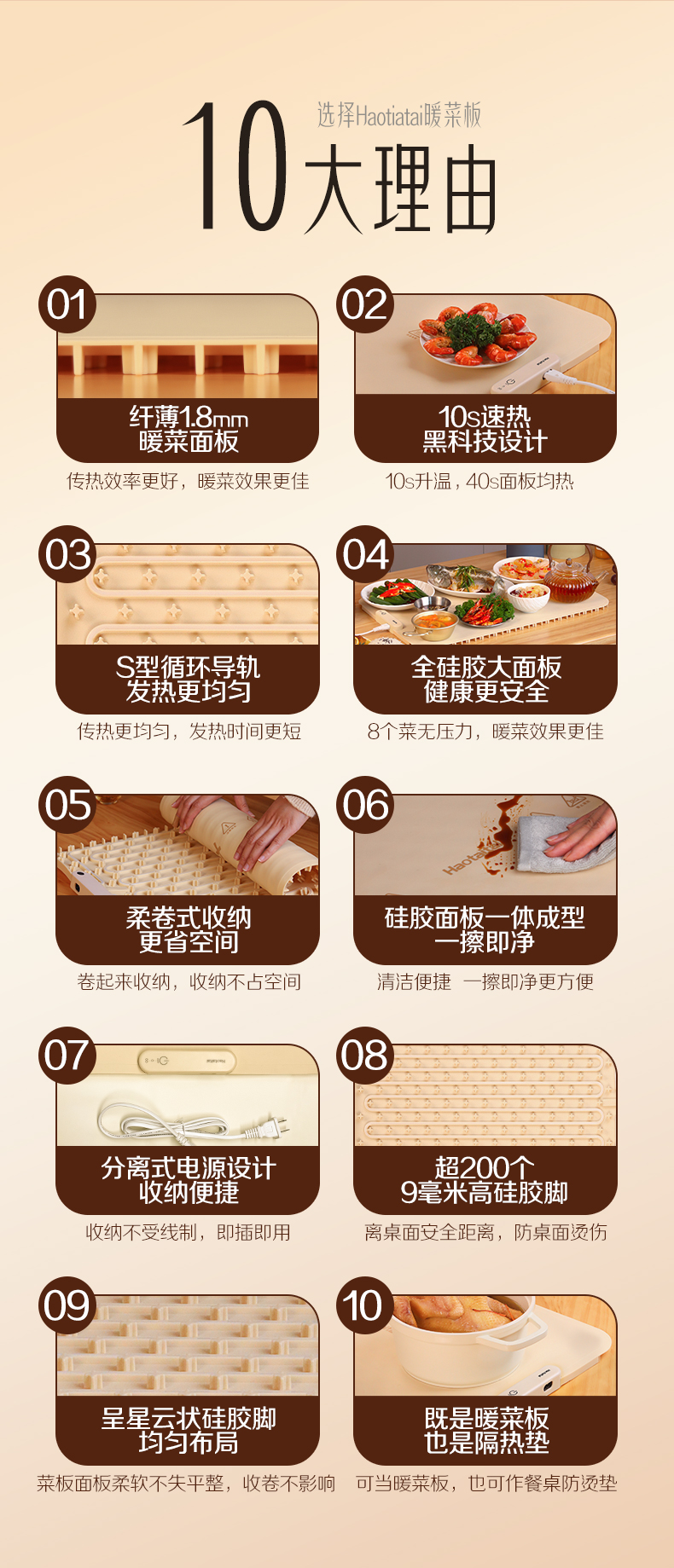 选择Haotiatai暖菜板

10大理由

01

纤薄1.8mm
暖菜面板

传热效率更好，暖菜效果更佳

02

10s速热
黑科技设计

10s升温，40s面板均热

03

S型循环导轨
发热更均匀

传热更均匀，发热时间更短

04

全硅胶大面板
健康更安全

8个菜无压力，暖菜效果更佳

05

柔卷式收纳
更省空间

卷起来收纳，收纳不占空间

06

Haotiatai

硅胶面板一体成型
一擦即净

清洁便捷 一擦即净更方便

07

分离式电源设计
收纳便捷

收纳不受线制，即插即用

08

超200个
9毫米高硅胶脚

离桌面安全距离，防桌面烫伤

09

呈星云状硅胶脚
均匀布局

菜板面板柔软不失平整，收卷不影响

10

既是暖菜板
也是隔热垫

可当暖菜板，也可作餐桌防烫垫